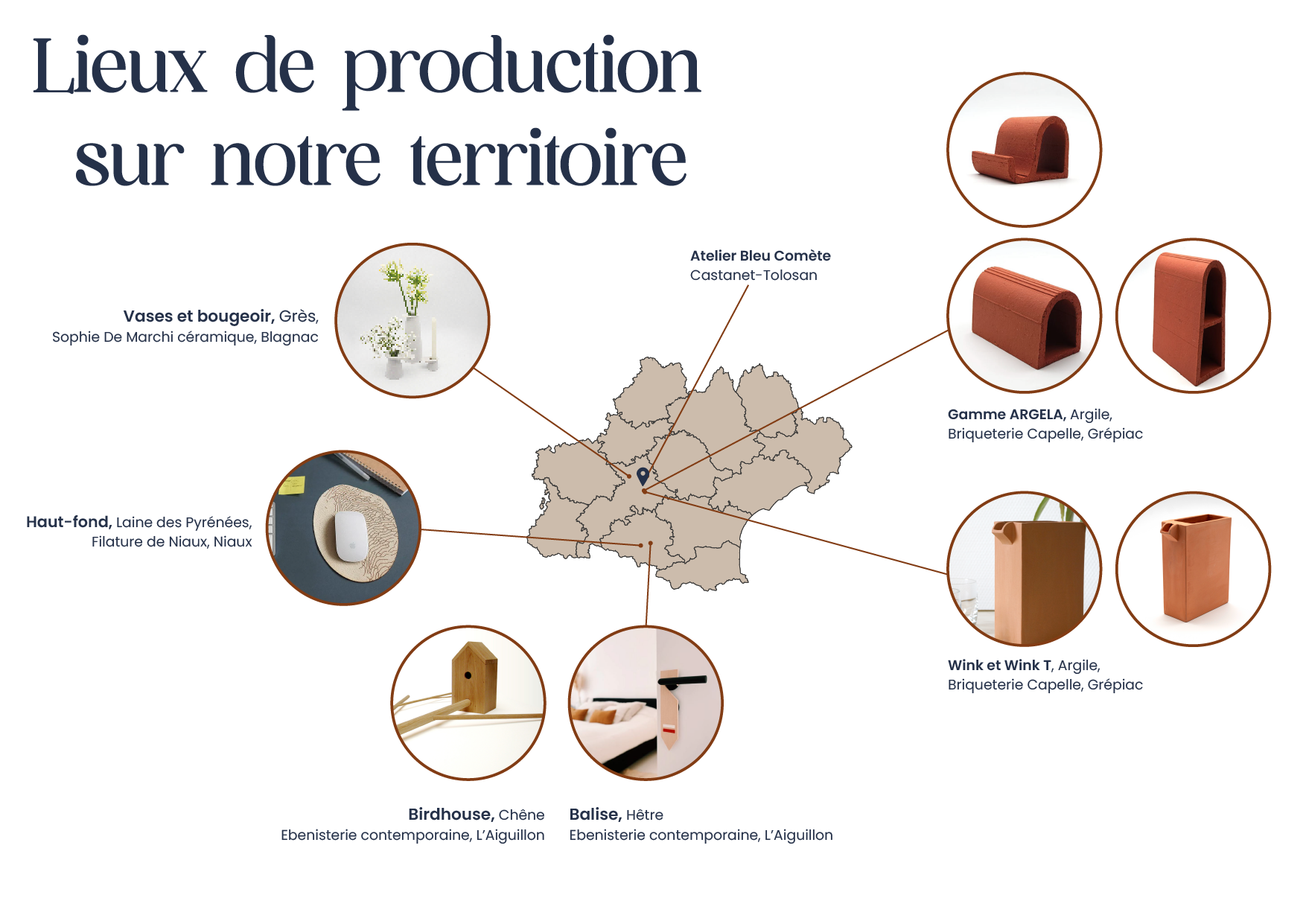 Lieux de production sur notre territoire

Atelier Bleu Comète
Castanet-Tolosan

Vases et bougeoir, Grès,
Sophie De Marchi céramique, Blagnac

Gamme ARGELA, Argile,
Briqueterie Capelle, Grépiac

Haut-fond, Laine des Pyrénées,
Filature de Niaux, Niaux

Wink et Wink T, Argile,
Briqueterie Capelle, Grépiac

Birdhouse, Chêne
Ebenisterie contemporaine, L'Aiguillon

Balise, Hêtre
Ebenisterie contemporaine, L'Aiguillon